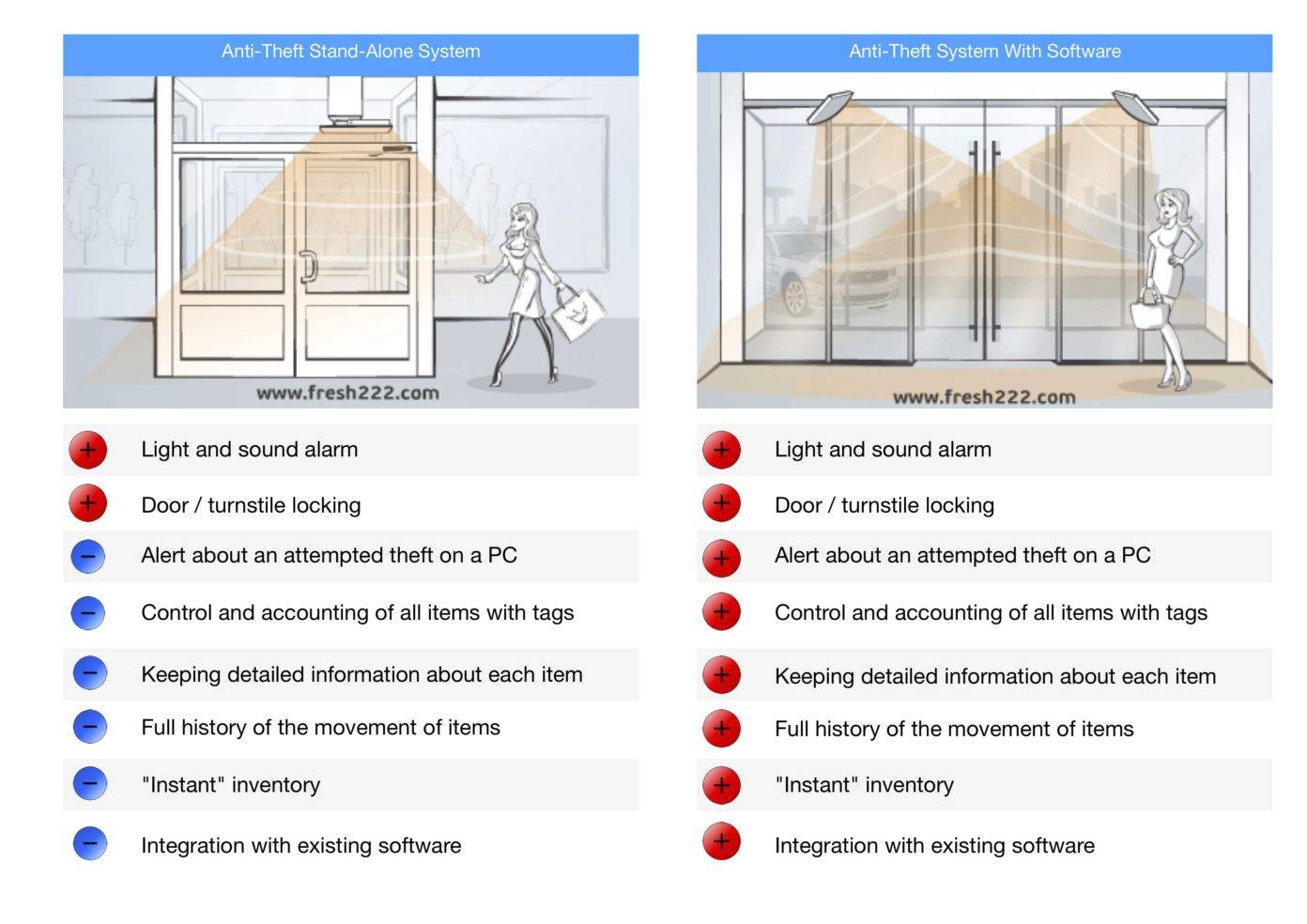 Anti-Theft Stand-Alone System

www.fresh222.com

+ Light and sound alarm
+ Door / turnstile locking
− Alert about an attempted theft on a PC
− Control and accounting of all items with tags
− Keeping detailed information about each item
− Full history of the movement of items
− "Instant" inventory
− Integration with existing software

Anti-Theft System With Software

www.fresh222.com

+ Light and sound alarm
+ Door / turnstile locking
+ Alert about an attempted theft on a PC
+ Control and accounting of all items with tags
+ Keeping detailed information about each item
+ Full history of the movement of items
+ "Instant" inventory
+ Integration with existing software